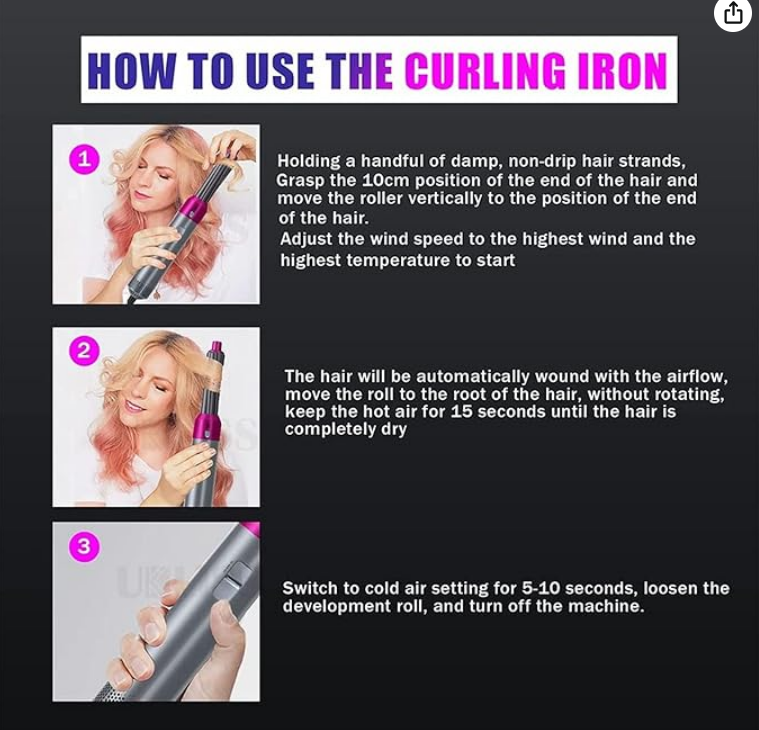 HOW TO USE THE CURLING IRON

1

Holding a handful of damp, non-drip hair strands, Grasp the 10cm position of the end of the hair and move the roller vertically to the position of the end of the hair.
Adjust the wind speed to the highest wind and the highest temperature to start

2

The hair will be automatically wound with the airflow, move the roll to the root of the hair, without rotating, keep the hot air for 15 seconds until the hair is completely dry

3

Switch to cold air setting for 5-10 seconds, loosen the development roll, and turn off the machine.